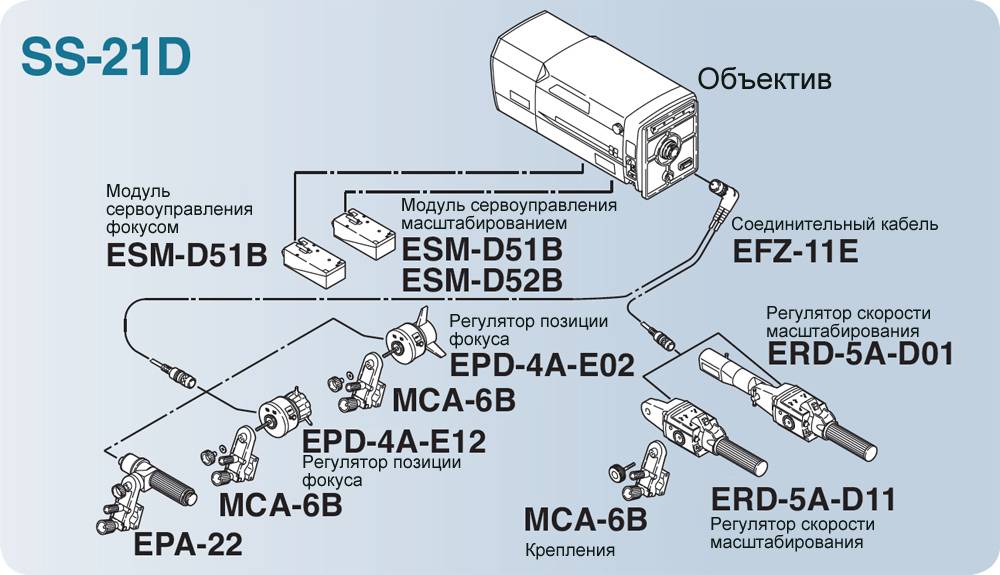 SS-21D

Объектив

Модуль сервоуправления фокусом
ESM-D51B

Модуль сервоуправления масштабированием
ESM-D51B
ESM-D52B

Соединительный кабель
EFZ-11E

Регулятор позиции фокуса
EPD-4A-E02

MCA-6B

Регулятор скорости масштабирования
ERD-5A-D01

EPD-4A-E12
Регулятор позиции фокуса

MCA-6B

EPA-22

MCA-6B
Крепления

ERD-5A-D11
Регулятор скорости масштабирования