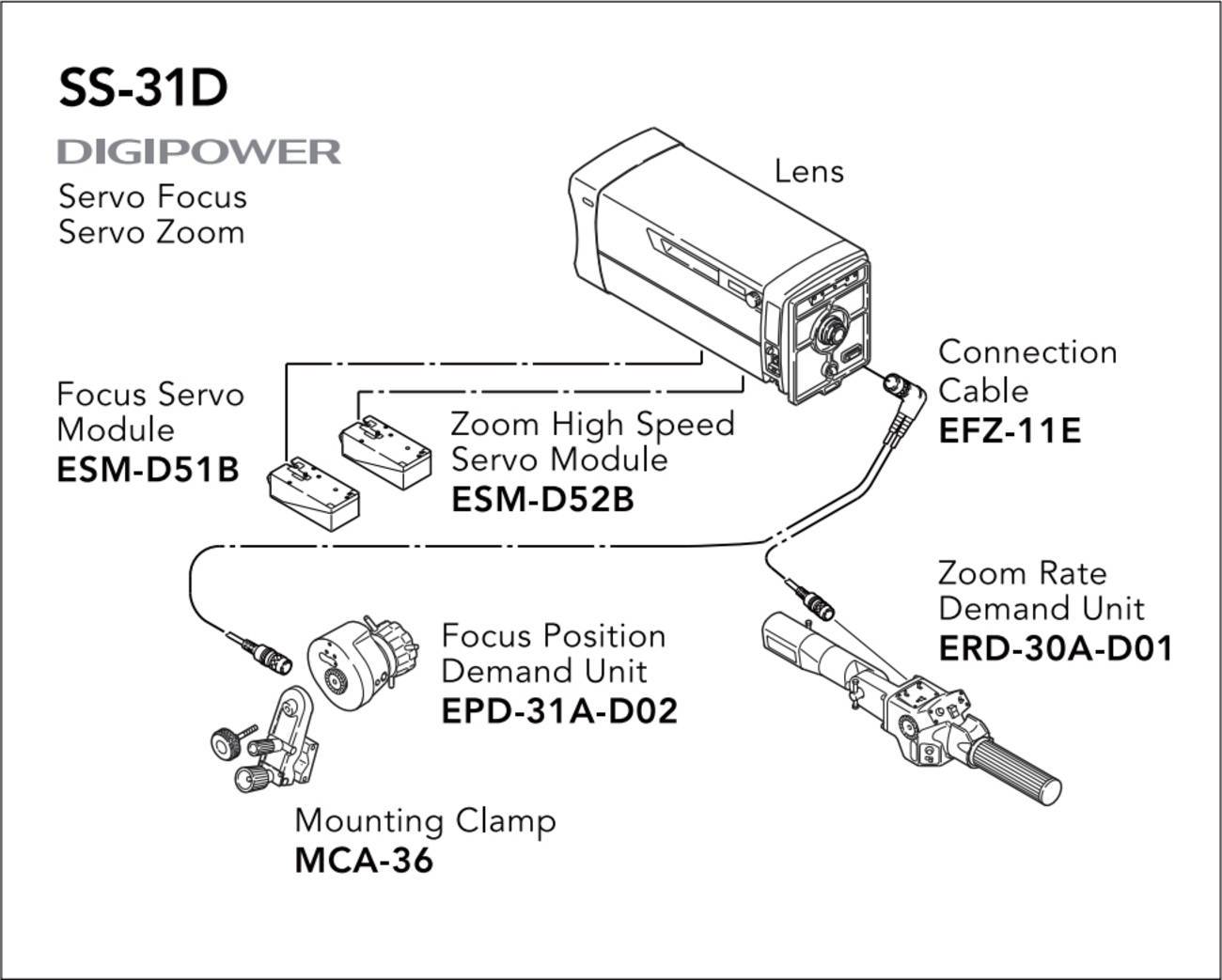 SS-31D
DIGIPOWER
Servo Focus
Servo Zoom

Lens

Connection Cable
EFZ-11E

Focus Servo Module
ESM-D51B

Zoom High Speed Servo Module
ESM-D52B

Zoom Rate Demand Unit
ERD-30A-D01

Focus Position Demand Unit
EPD-31A-D02

Mounting Clamp
MCA-36